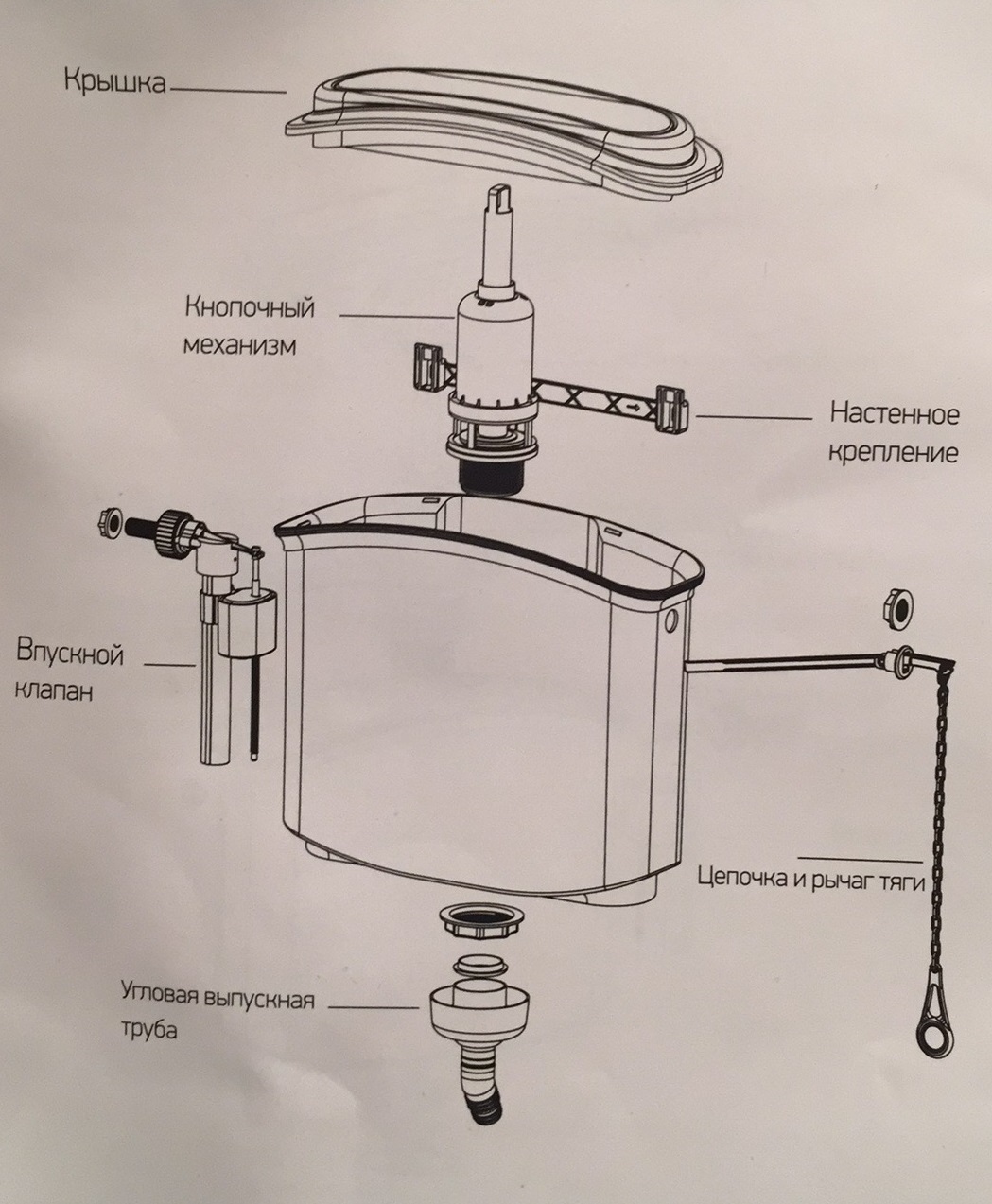 Крышка

Кнопочный механизм

Настенное крепление

Впускной клапан

Цепочка и рычаг тяги

Угловая выпускная труба