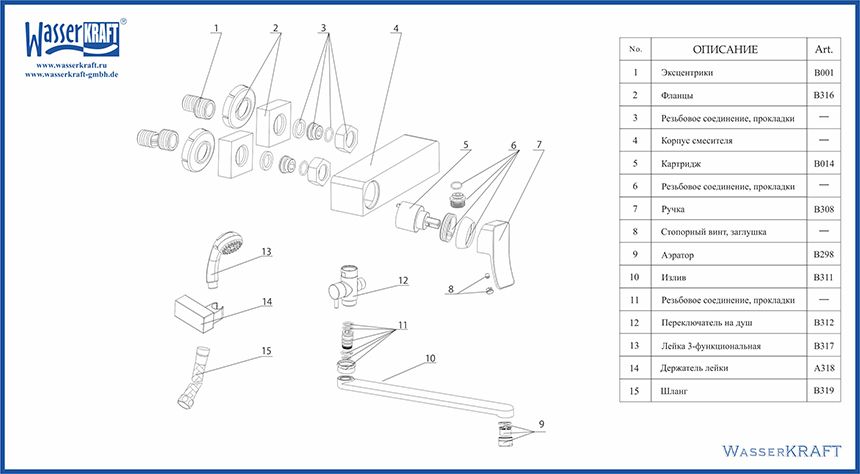 WasserKRAFT®
www.wasserkraft.ru
www.wasserkraft-gmbh.de

1 2 3 4 5 6 7 8 9 10 11 12 13 14 15

| No. | ОПИСАНИЕ | Art. |
|---|---|---|
| 1 | Эксцентрики | B001 |
| 2 | Фланцы | B316 |
| 3 | Резьбовое соединение, прокладки | — |
| 4 | Корпус смесителя | — |
| 5 | Картридж | B014 |
| 6 | Резьбовое соединение, прокладки | — |
| 7 | Ручка | B308 |
| 8 | Стопорный винт, заглушка | — |
| 9 | Аэратор | B298 |
| 10 | Излив | B311 |
| 11 | Резьбовое соединение, прокладки | — |
| 12 | Переключатель на душ | B312 |
| 13 | Лейка 3-функциональная | B317 |
| 14 | Держатель лейки | A318 |
| 15 | Шланг | B319 |

WasserKRAFT