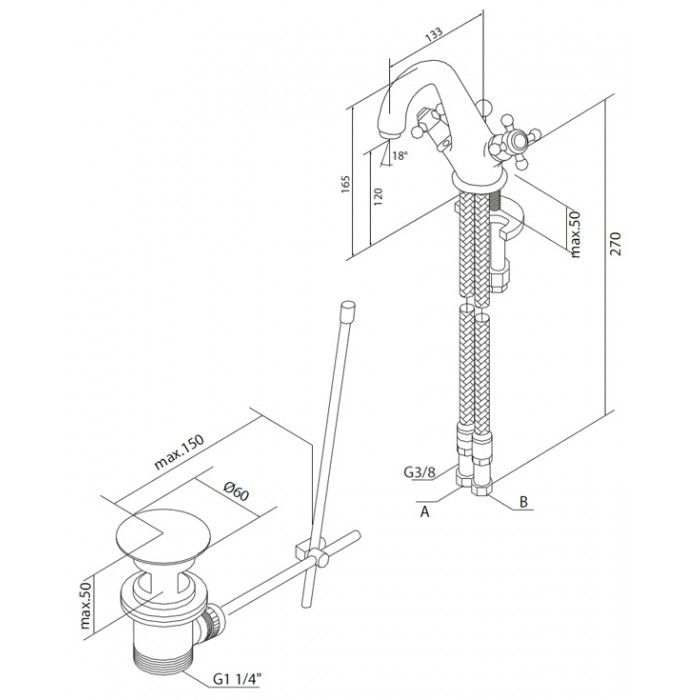 133
18°
165
120
max.50
270
G3/8
A
B
max.150
Ø60
max.50
G1 1/4"