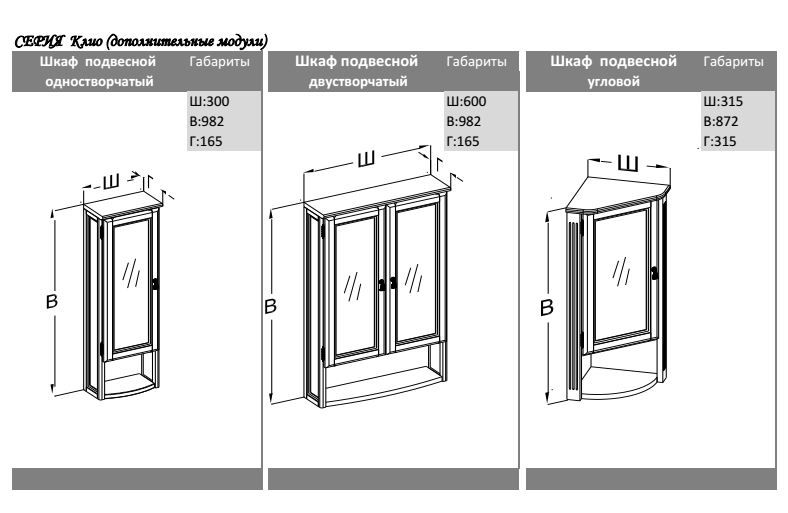 СЕРИЯ Клио (дополнительные модули)

Шкаф подвесной одностворчатый

Габариты

Ш:300
В:982
Г:165

Ш

Г

В

Шкаф подвесной двустворчатый

Габариты

Ш:600
В:982
Г:165

Ш

Г

В

Шкаф подвесной угловой

Габариты

Ш:315
В:872
Г:315

Ш

В